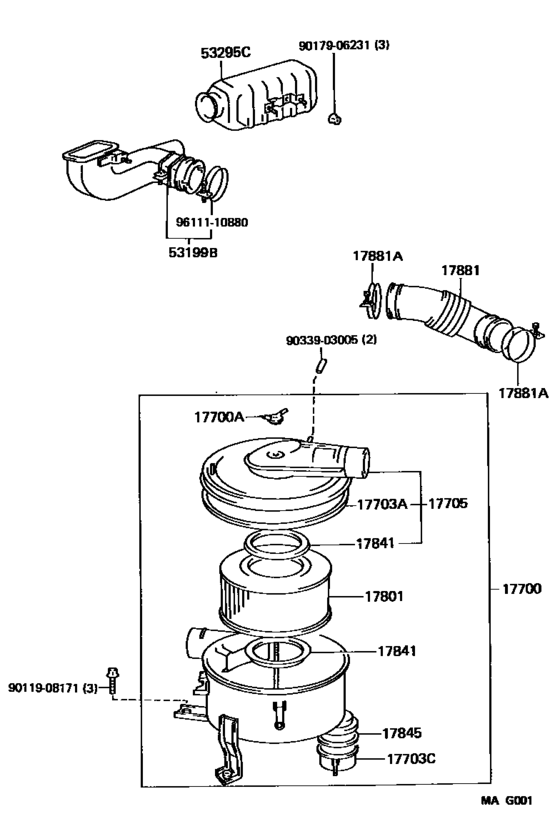 53295C
90179-06231 (3)
96111-10880
53199B
17881A
17881
17881A
90339-03005 (2)
17700A
17703A
17705
17841
17801
17700
17841
90119-08171 (3)
17845
17703C
MA G001