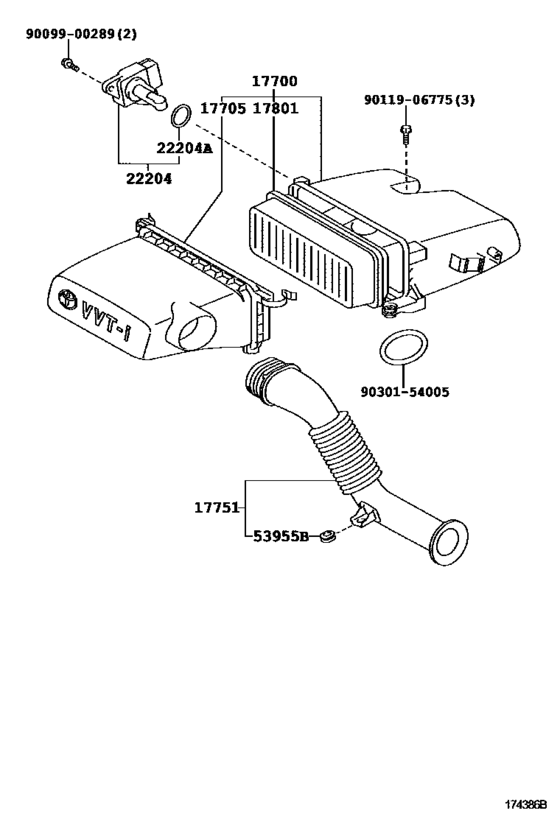 90099-00289(2)

17700

17705 17801

90119-06775(3)

22204A

22204

VVT-i

90301-54005

17751

53955B

174386B