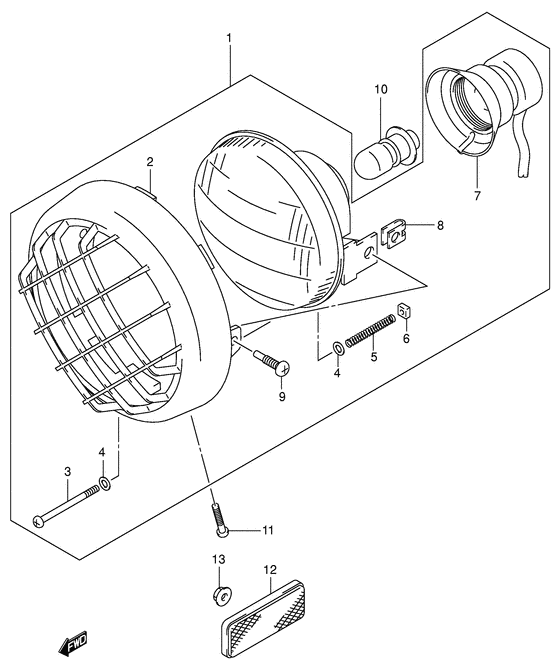 1
10
2
7
8
6
5
4
9
4
3
11
13
12
FWD