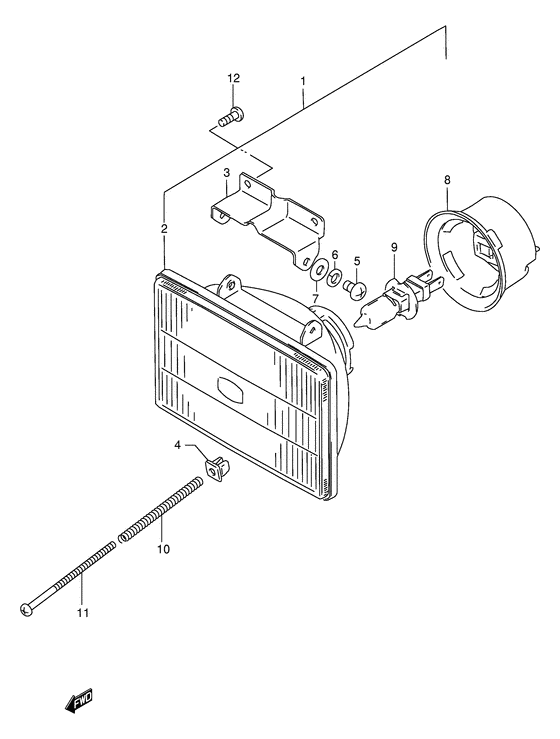 12
1
3
8
2
6
5
9
7
4
10
11
FWD