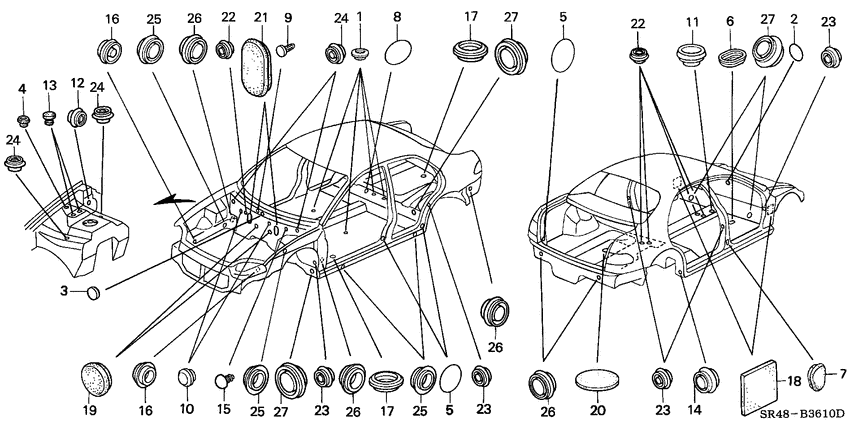 16 25 26 22 21 9 24 1 8 17 27 5 22 11 6 27 2 23

4 13 12 24

24

3

26

19 16 10 15 25 27 23 26 17 25 5 23 26 20 23 14 18 7

SR48-B3610D