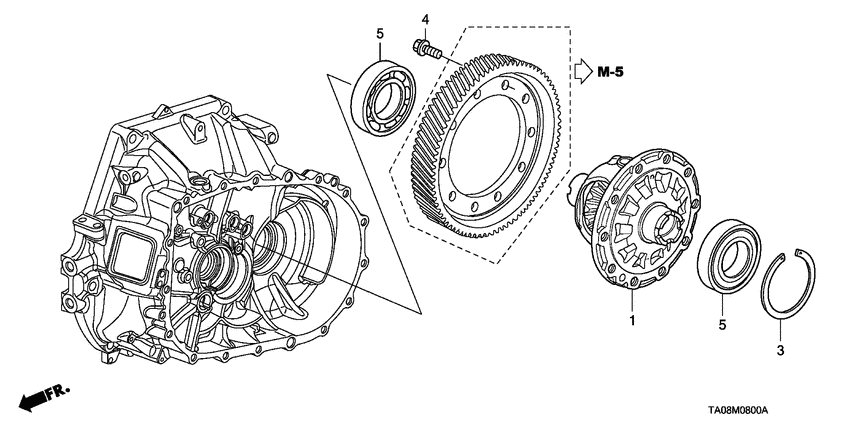 5
4
M-5
1
5
3
FR.
TA08M0800A