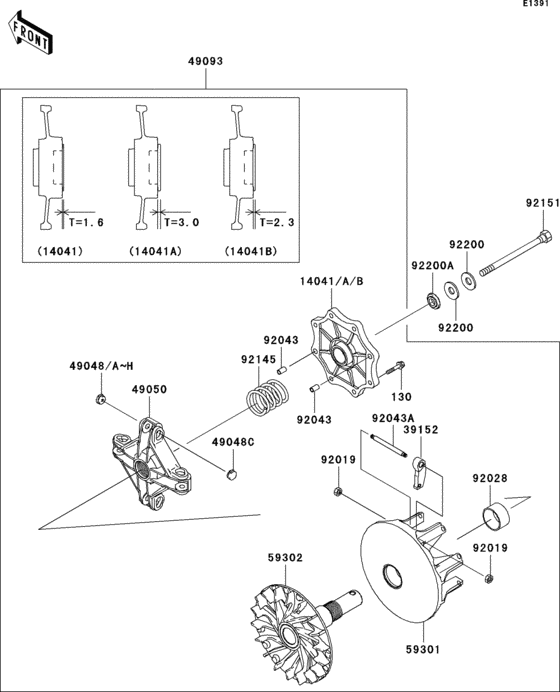 E1391

FRONT

49093

T=1.6

T=3.0

T=2.3

(14041)

(14041A)

(14041B)

92151

92200

92200A

14041/A/B

92200

92043

92145

49048/A~H

49050

130

92043

92043A

39152

49048C

92019

92028

92019

59302

59301