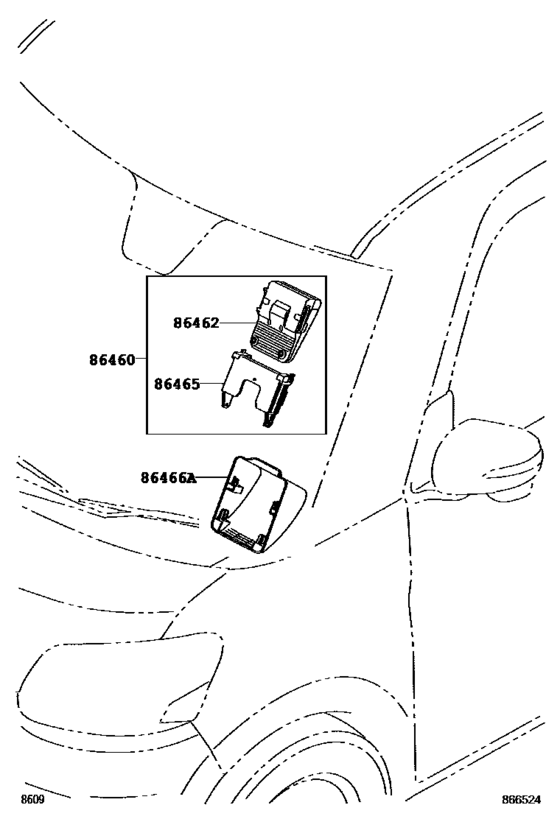 86462
86460
86465
86466A
8609
866524