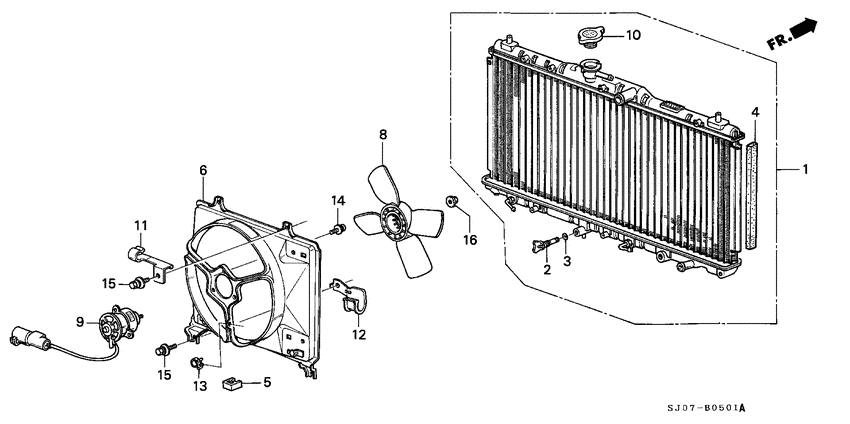 FR.

10

4

1

8

6

14

16

11

2

3

15

9

12

15

13

5

SJ07-B0501A