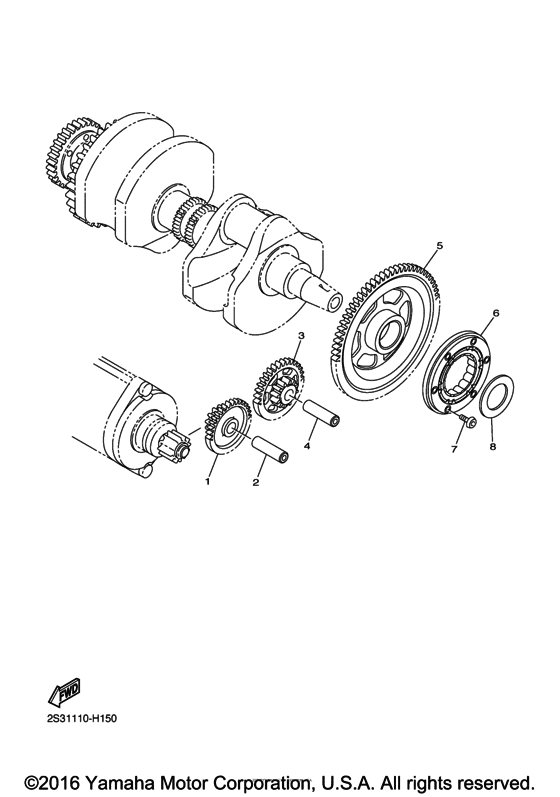 5
6
3
4
7
8
1
2
FWD
2S31110-H150
©2016 Yamaha Motor Corporation, U.S.A. All rights reserved.