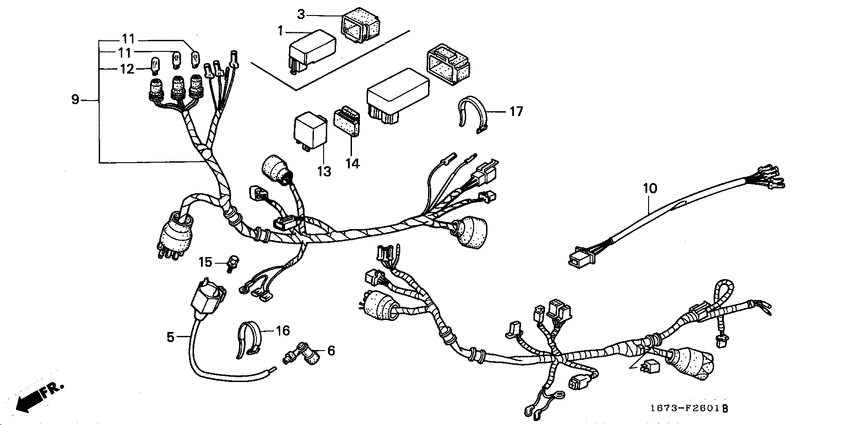 3
1
11
11
12
9
17
13
14
10
15
5
16
6
FR.
1673-F2601B