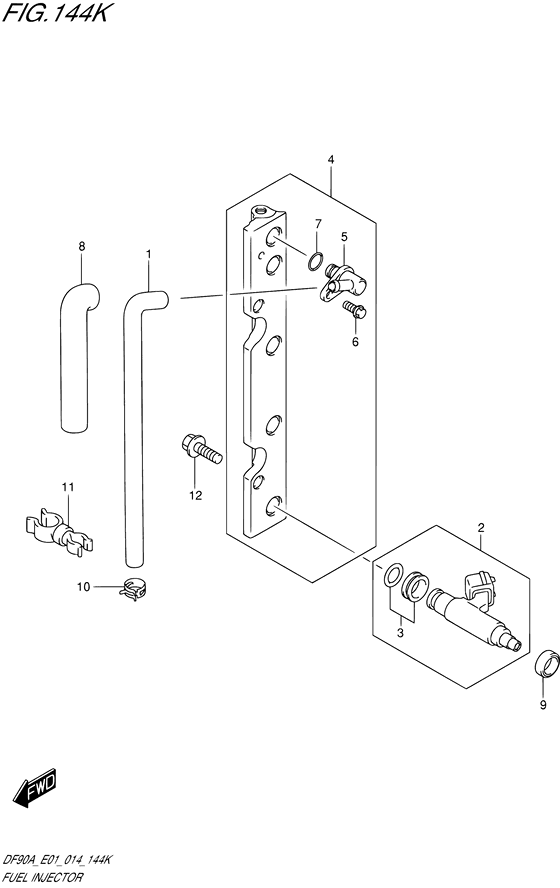 FIG.144K

4
7
5
8
1
6
12
11
2
10
3
9
FWD

DF90A_E01_014_144K
FUEL INJECTOR