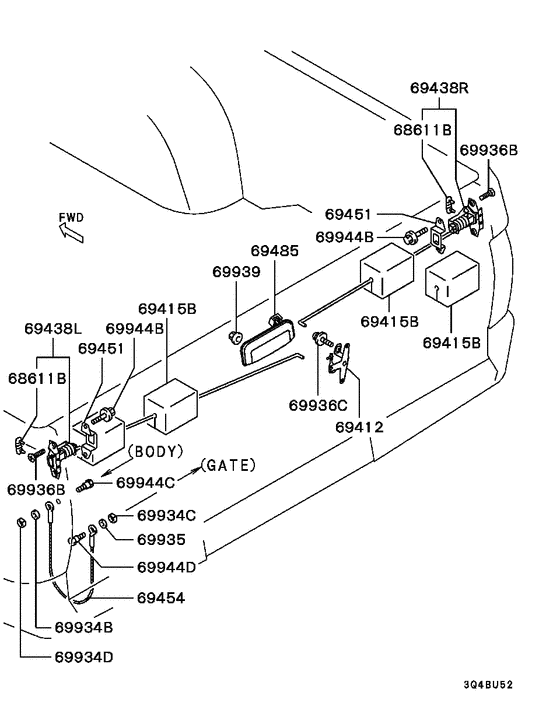 69438R
68611B
69936B
FWD
69451
69944B
69485
69939
69415B
69415B
69415B
69438L
69944B
69451
68611B
69936C
69412
(BODY)
(GATE)
69936B
69944C
69934C
69935
69944D
69454
69934B
69934D
3Q4BU52