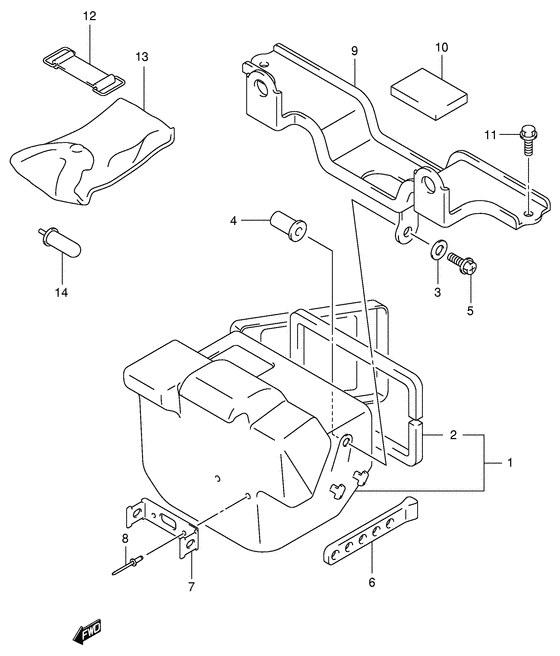 12
13
9
10
11
4
14
3
5
2
1
8
7
6
FWD