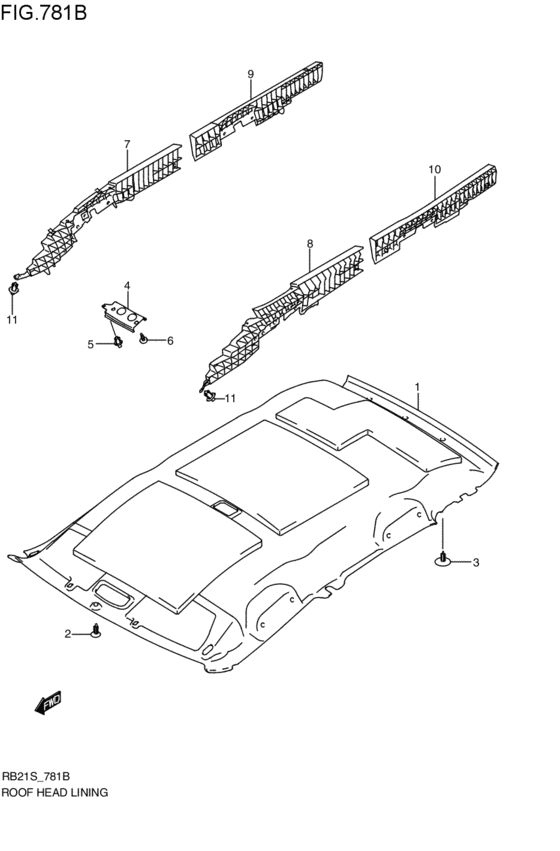 FIG.781B

9
7
10
8
4
11
5
6
11
1
3
2
FWD

RB21S_781B
ROOF HEAD LINING