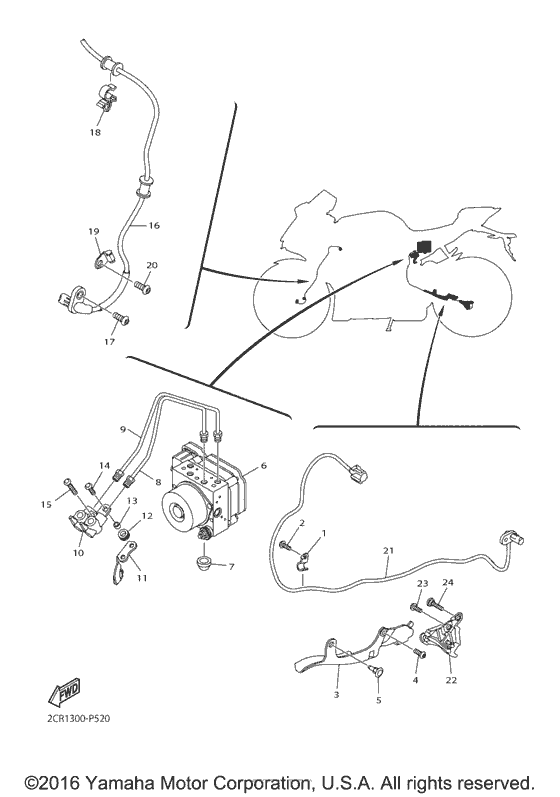 18
19
16
20
17
9
14
8
6
15
13
12
10
11
7
2
1
21
23
24
3
4
22
5
FWD
2CR1300-P520
©2016 Yamaha Motor Corporation, U.S.A. All rights reserved.