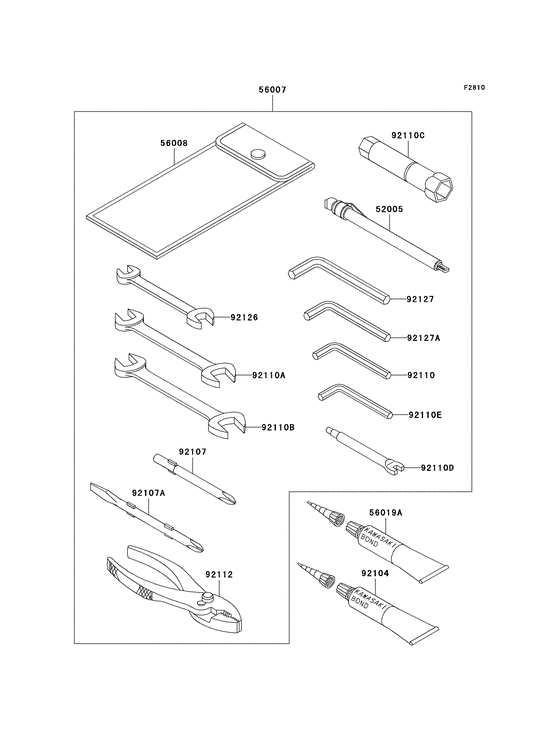 F2810

56007

56008

92110C

52005

92127

92126

92127A

92110A

92110

92110E

92110B

92107

92110D

92107A

56019A

KAWASAKI BOND

92112

92104

KAWASAKI BOND