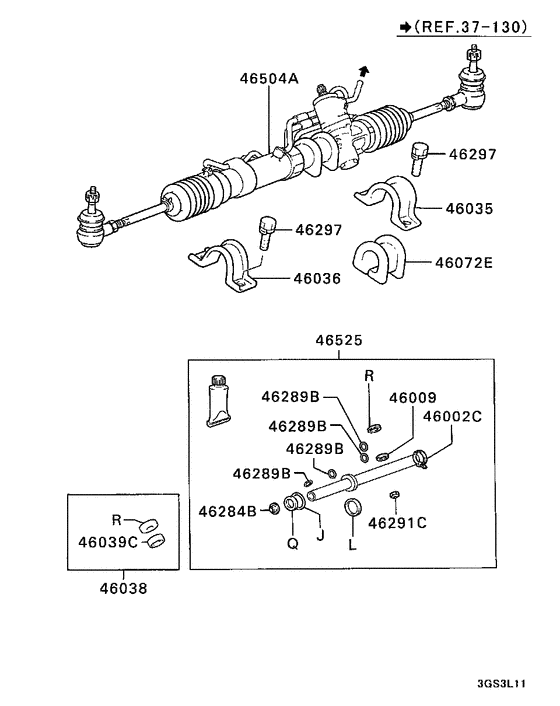 ➔(REF.37-130)

46504A
46297
46035
46297
46072E
46036

46525
R
46289B
46009
46289B
46002C
46289B
46289B
46284B
46291C
Q
J
L

R
46039C
46038

3GS3L11