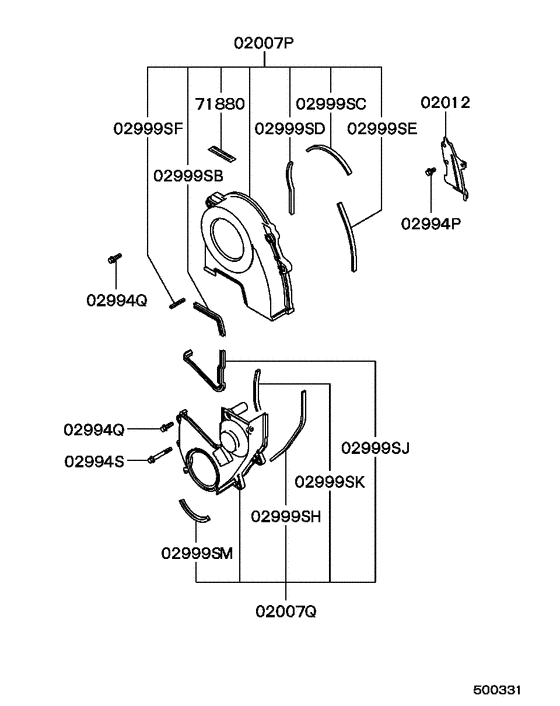 02007P

71880

02999SC

02012

02999SF

02999SD

02999SE

02999SB

02994P

02994Q

02994Q

02994S

02999SJ

02999SK

02999SH

02999SM

02007Q

500331