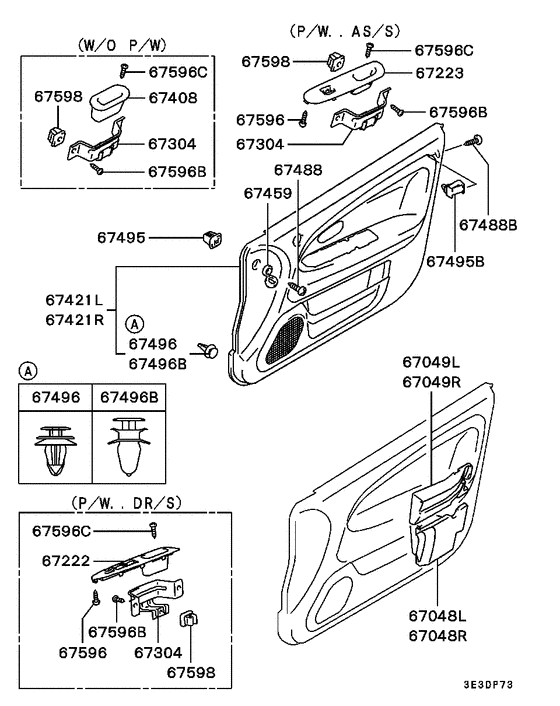 (W/O P/W)
67596C
67598
67408
67304
67596B

(P/W. . AS/S)
67598
67596C
67223
67596
67596B
67304
67488
67459
67488B
67495
67495B
67421L
67421R
A
67496
67496B

A
| 67496 | 67496B |
|---|---|
| | |

67049L
67049R

(P/W. . DR/S)
67596C
67222
67596B
67596
67304
67598

67048L
67048R

3E3DP73