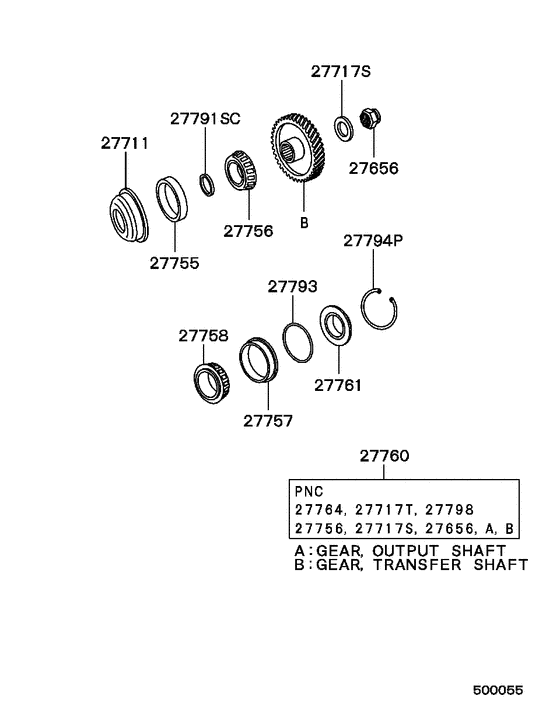 27717S

27791SC

27711

27656

27756

B

27755

27794P

27793

27758

27761

27757

27760

PNC
27764, 27717T, 27798
27756, 27717S, 27656, A, B

A:GEAR, OUTPUT SHAFT
B:GEAR, TRANSFER SHAFT

500055