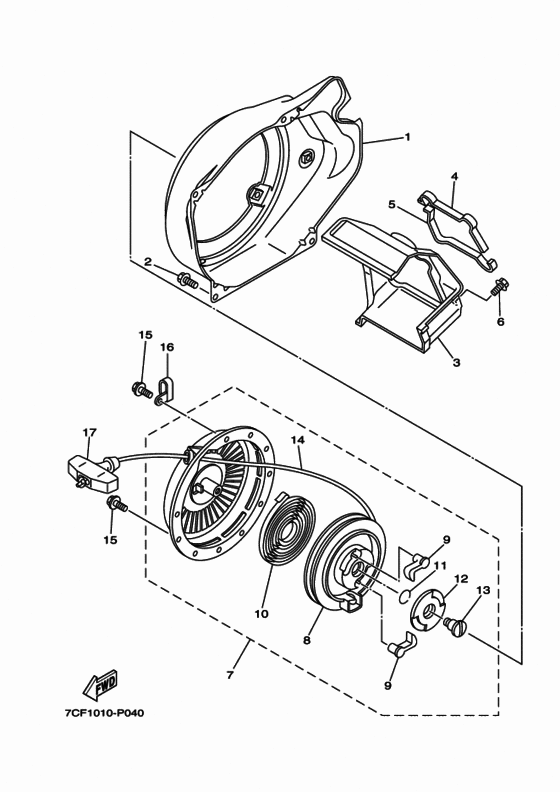 1
4
5
2
6
3
15
16
17
14
15
9
11
12
13
10
8
9
7
FWD
7CF1010-P040