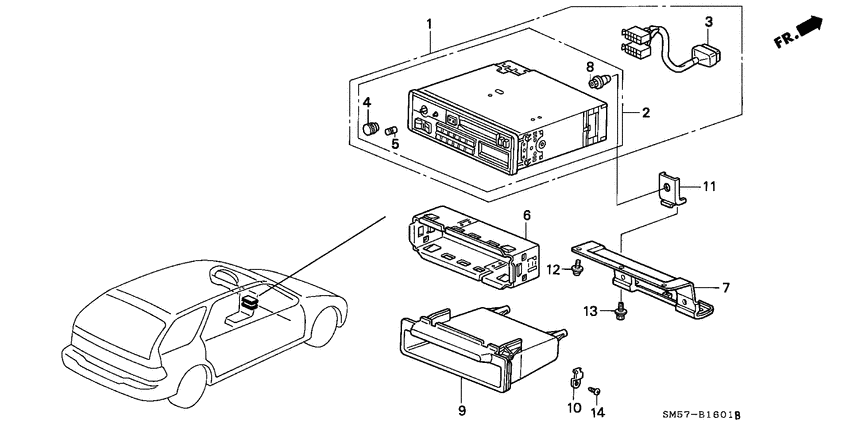 1
3
FR.
8
2
4
5
11
6
12
7
13
9
10
14
SM57-B1601B