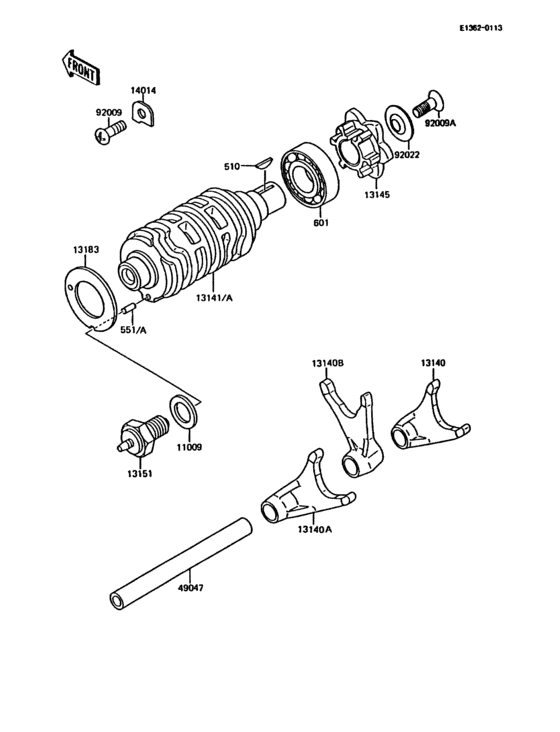 E1362-0113

FRONT

14014

92009

92009A

92022

510

13145

601

13183

13141/A

551/A

13140B

13140

11009

13151

13140A

49047