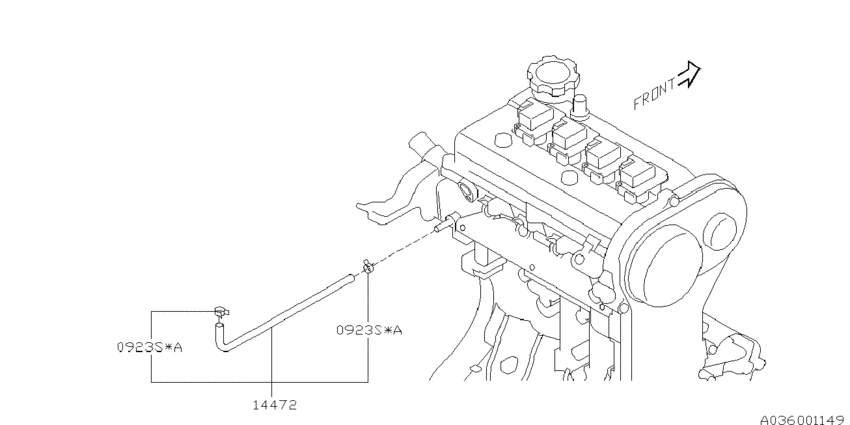 FRONT

0923S*A

0923S*A

14472

A036001149