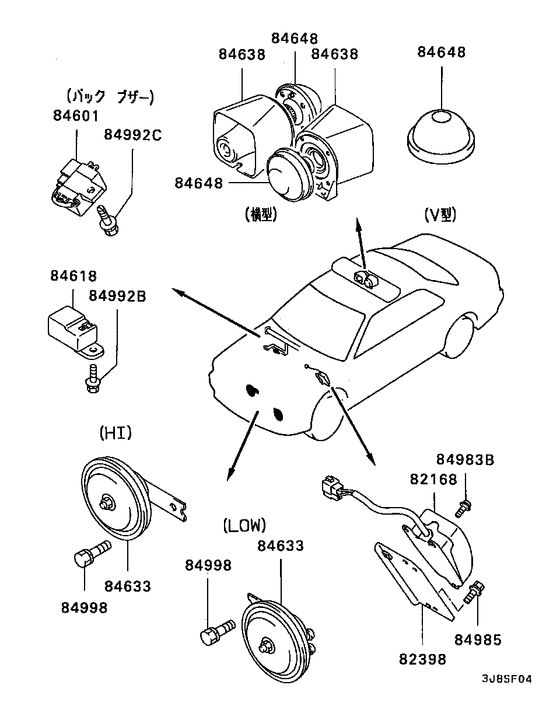 84648
84638
84638
84648

(バック ブザー)
84601
84992C

84648

(横型)

(V型)

84618
84992B

(HI)

84983B
82168

(LOW)
84633

84998

84633
84998

84985
82398

3J8SF04