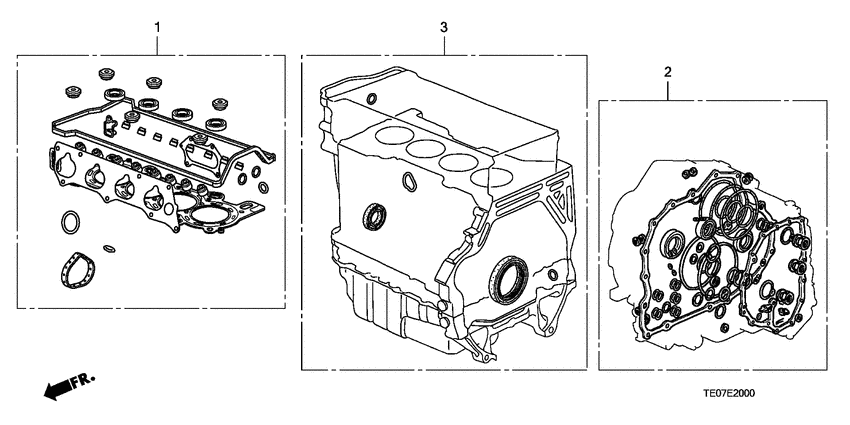 1

3

2

FR.

TE07E2000