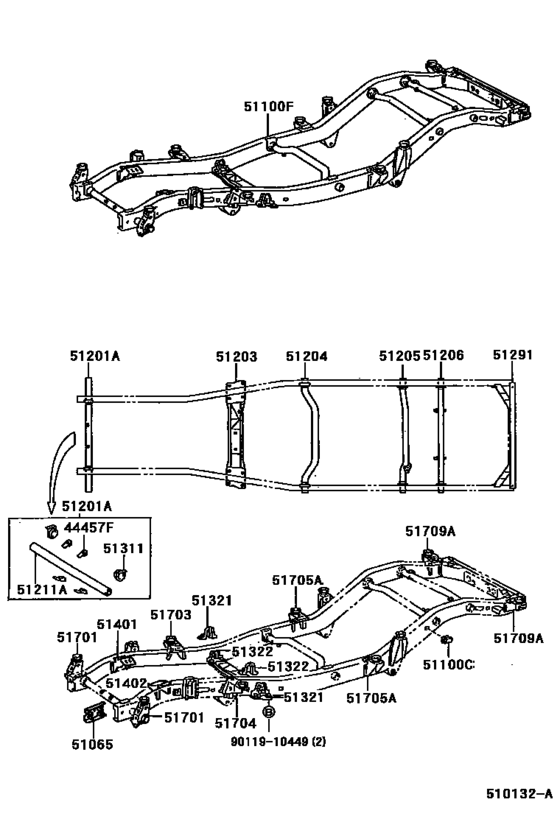 51100F

51201A
51203
51204
51205
51206
51291

51201A
44457F
51311
51211A

51709A
51705A
51321
51703
51401
51701
51322
51322
51709A
51100C
51402
51321
51705A
51701
51704
51065
90119-10449 (2)

510132-A