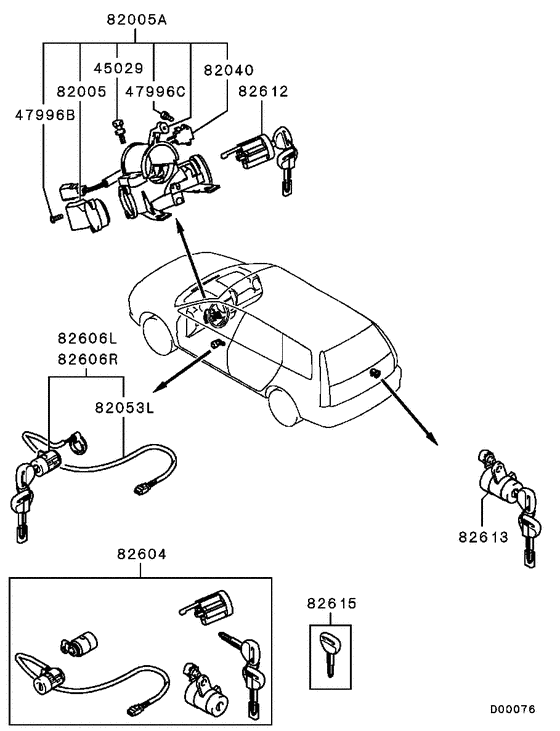 82005A

45029

82040

82005

47996C

82612

47996B

82606L

82606R

82053L

82613

82604

82615

D00076