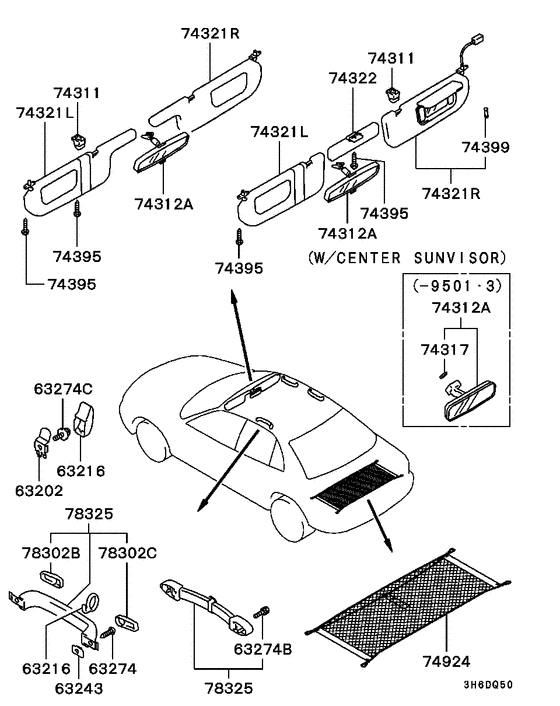 74321R
74311
74321L
74312A
74395
74395
74311
74322
74321L
74399
74321R
74395
74312A
74395
(W/CENTER SUNVISOR)
(-9501·3)
74312A
74317
63274C
63216
63202
78325
78302B
78302C
63216
63274
63243
63274B
78325
74924
3H6DQ50