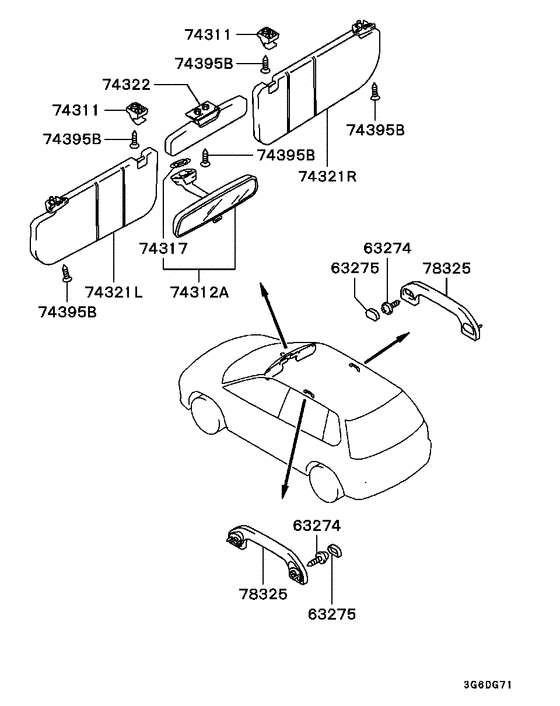 74311
74395B
74322
74311
74395B
74395B
74395B
74321R
74317
74321L
74312A
74395B
63274
63275
78325
63274
78325
63275
3G6DG71