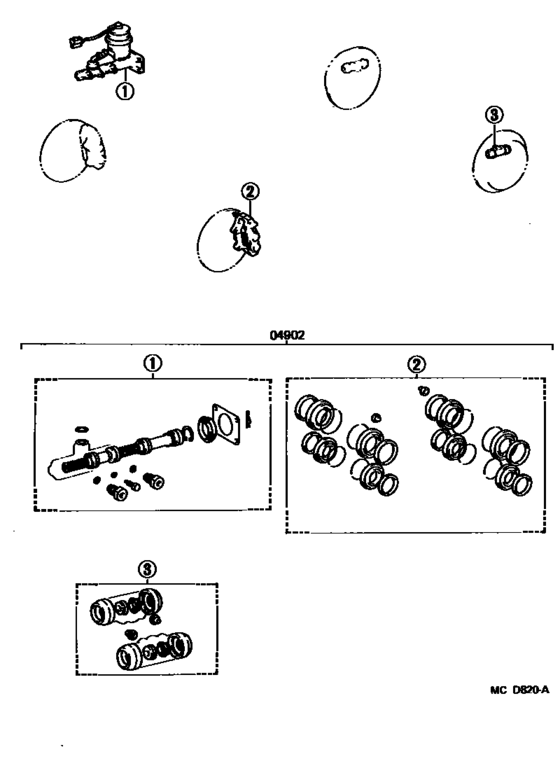 ①

③

②

04902

①

②

③

MC D820-A