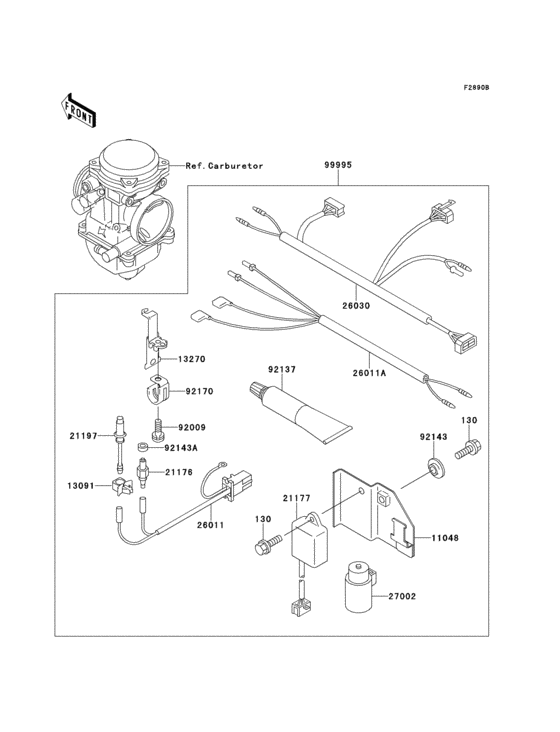 F2890B

FRONT

Ref.Carburetor

99995

26030

26011A

13270

92170

92137

92009

21197

92143A

21176

13091

26011

130

92143

21177

130

11048

27002