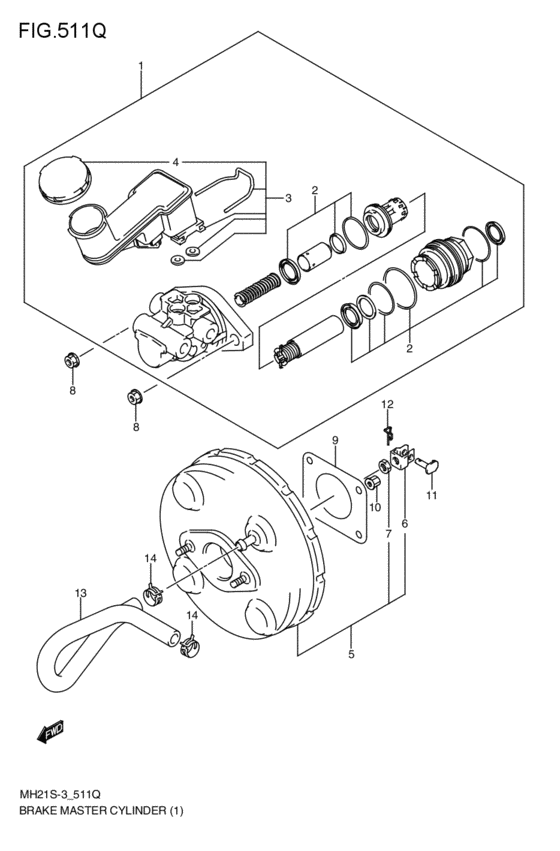 FIG.511Q

1
4
3
2
2
8
8
12
9
10
11
7
6
14
13
14
5
FWD

MH21S-3_511Q
BRAKE MASTER CYLINDER (1)