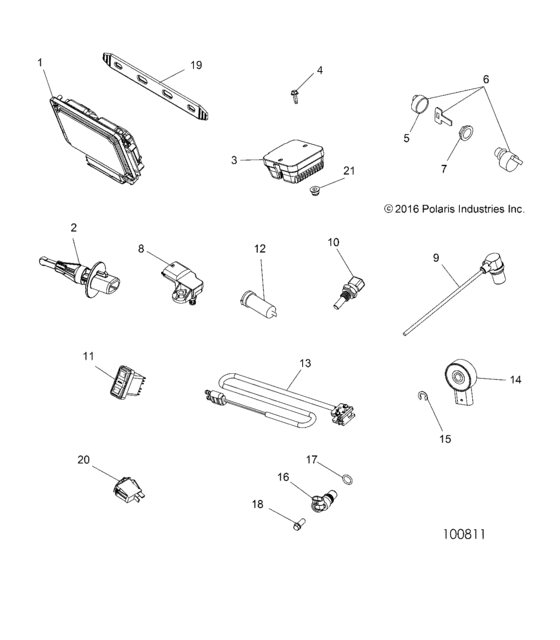 1
19
4
6
5
7
3
21
© 2016 Polaris Industries Inc.
2
8
12
10
9
11
13
14
15
20
17
16
18
100811