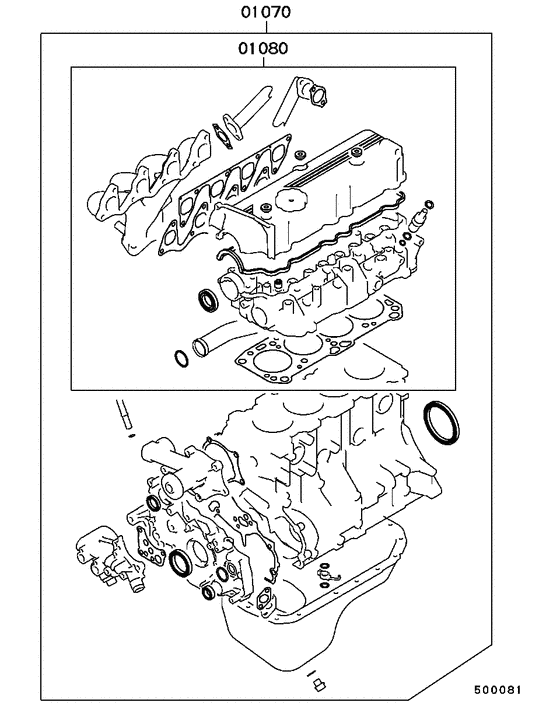 01070
01080
500081