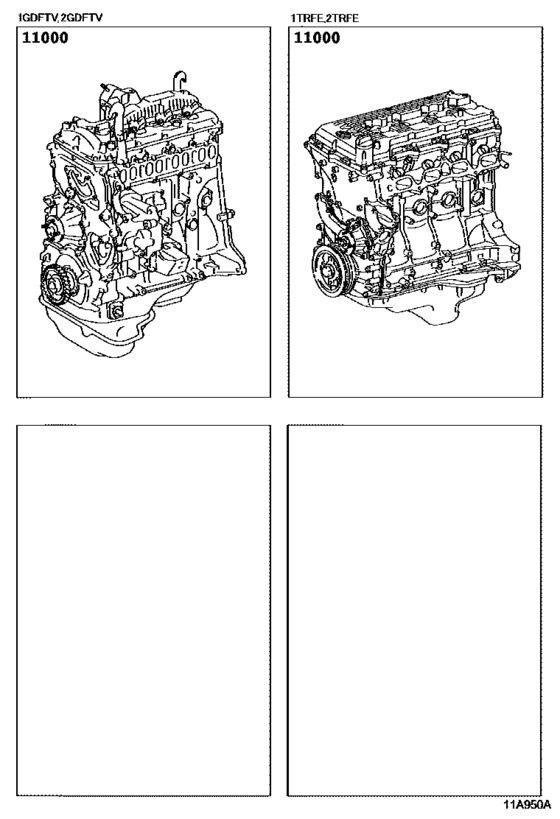 1GDFTV,2GDFTV

11000

1TRFE,2TRFE

11000

11A950A