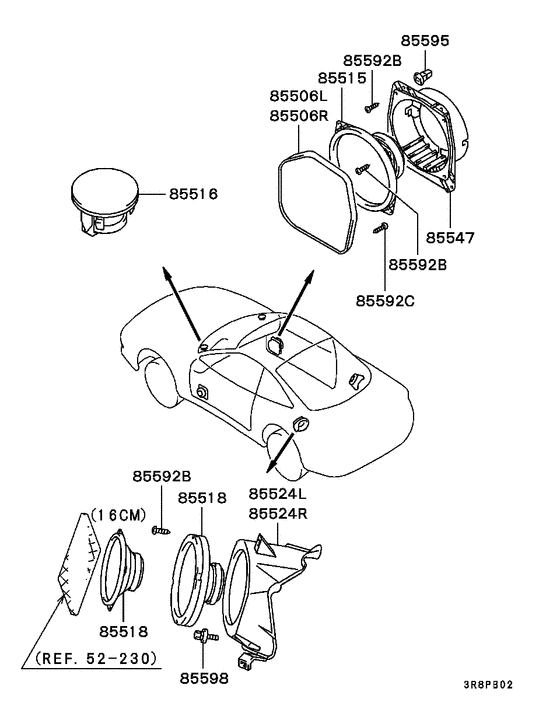 85595
85592B
85515
85506L
85506R
85516
85547
85592B
85592C
85592B
85518
85524L
85524R
(16CM)
85518
(REF. 52-230)
85598
3R8PB02