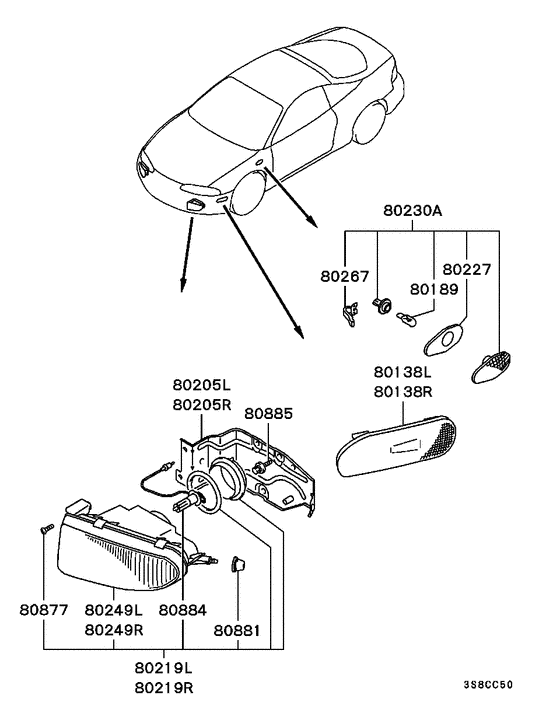 80230A
80267
80227
80189
80138L
80138R
80205L
80205R
80885
80877
80249L
80249R
80884
80881
80219L
80219R
3S8CC50