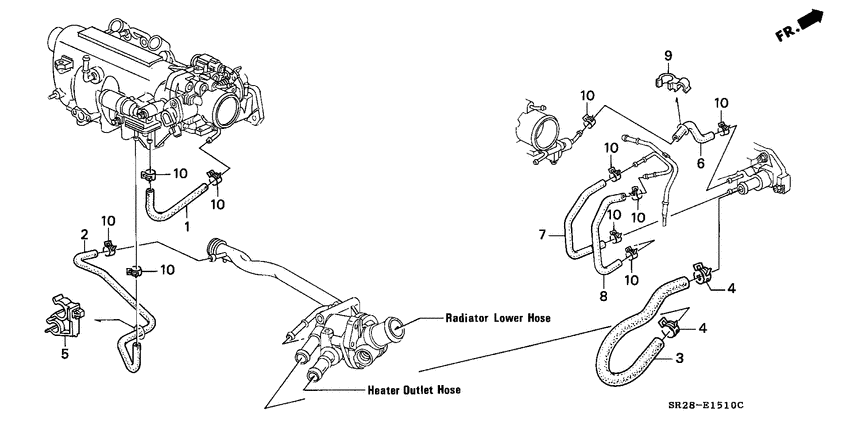 FR.

9
10
10
10
6
10
10
10
7
10
10
8
4
4
3

10
10
1
2
10
10
5

Radiator Lower Hose
Heater Outlet Hose

SR28-E1510C