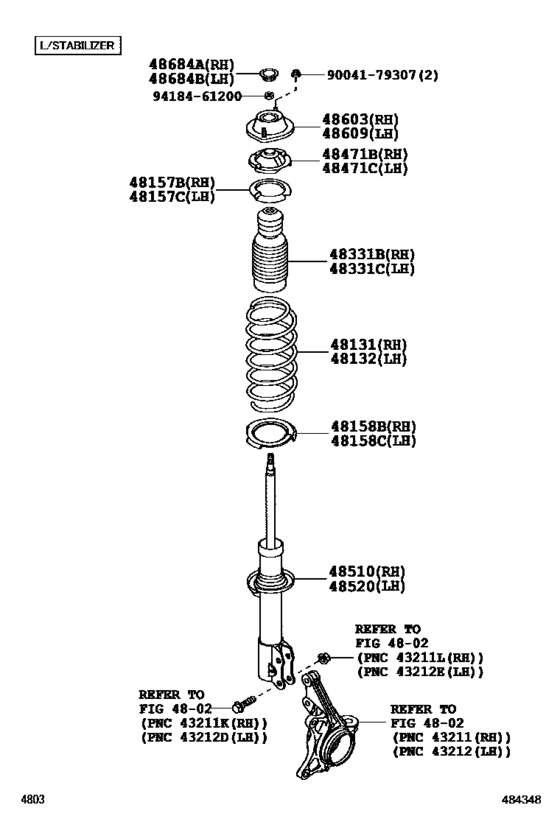 L/STABILIZER

48684A(RH)
48684B(LH)

90041-79307(2)

94184-61200

48603(RH)
48609(LH)

48471B(RH)
48471C(LH)

48157B(RH)
48157C(LH)

48331B(RH)
48331C(LH)

48131(RH)
48132(LH)

48158B(RH)
48158C(LH)

48510(RH)
48520(LH)

REFER TO
FIG 48-02
(PNC 43211L(RH))
(PNC 43212E(LH))

REFER TO
FIG 48-02
(PNC 43211K(RH))
(PNC 43212D(LH))

REFER TO
FIG 48-02
(PNC 43211(RH))
(PNC 43212(LH))

4803

484348