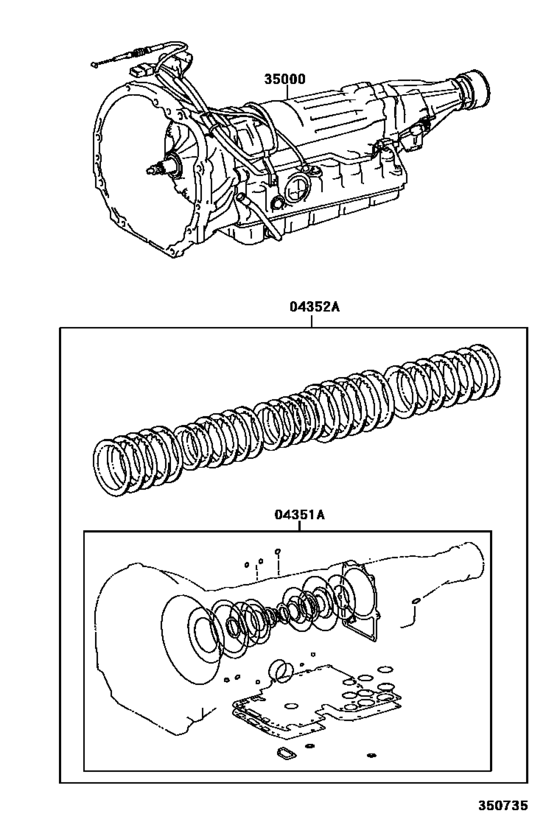 35000

04352A

04351A

350735