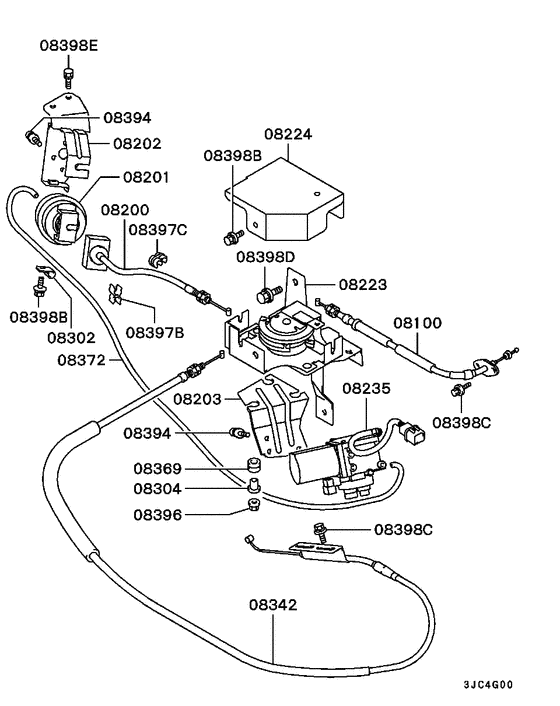 08398E
08394
08202
08224
08398B
08201
08200
08397C
08398D
08223
08398B
08302
08397B
08100
08372
08203
08235
08398C
08394
08369
08304
08396
08398C
08342
3JC4G00