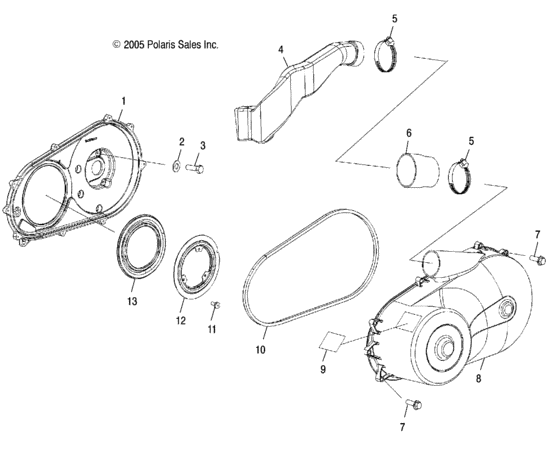 © 2005 Polaris Sales Inc.

5
4
1
2
3
6
5
7
13
12
11
10
9
8
7