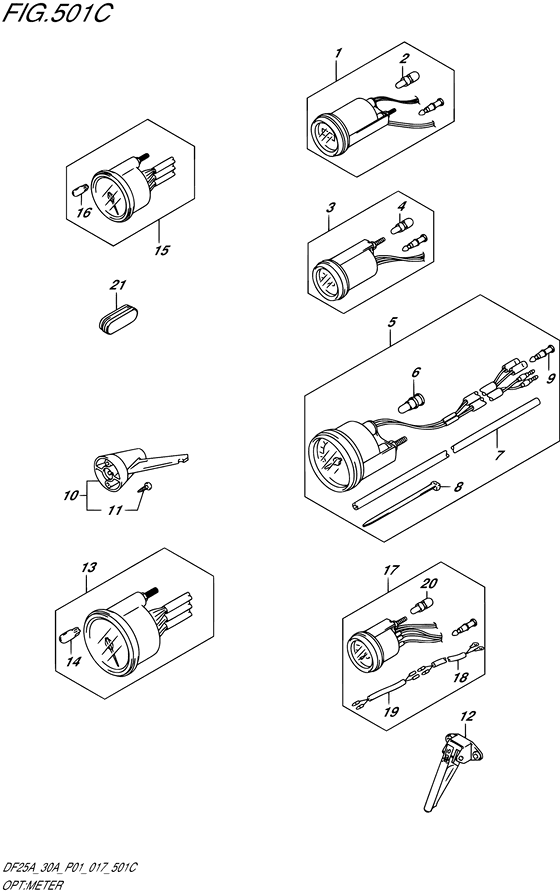 FIG.501C

1
2
16
15
3
4
21
5
6
9
7
8
10
11
13
14
17
20
18
19
12

DF25A_30A_P01_017_501C
OPT:METER