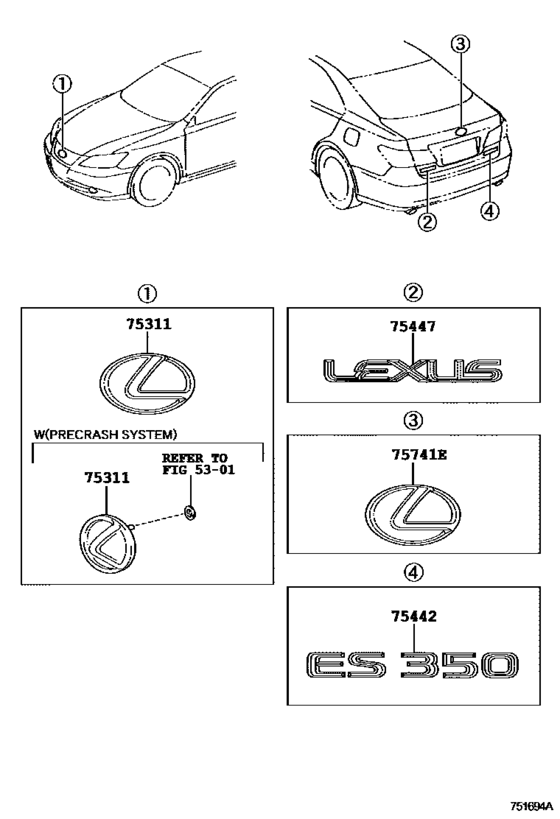 ①

③

②

④

①

75311

W(PRECRASH SYSTEM)

75311

REFER TO
FIG 53-01

②

75447

LEXUS

③

75741E

④

75442

ES 350

751694A