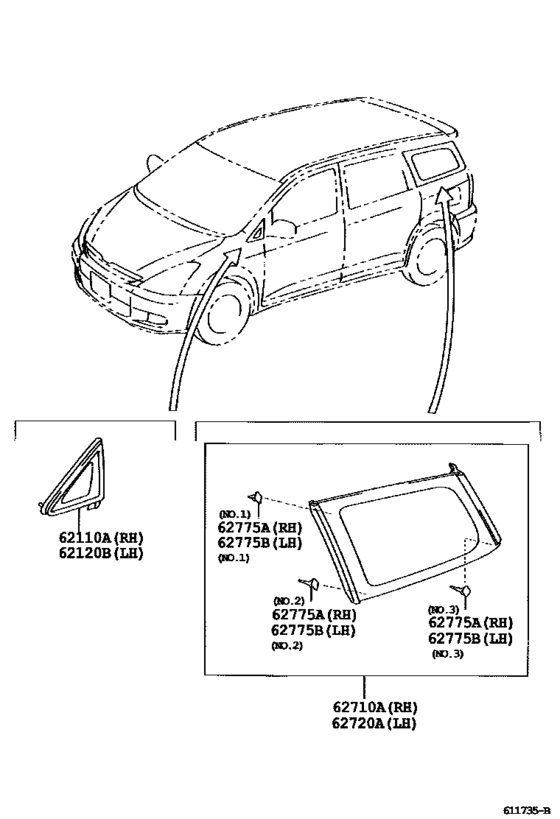 62110A(RH)
62120B(LH)

(NO.1)
62775A(RH)
62775B(LH)
(NO.1)

(NO.2)
62775A(RH)
62775B(LH)
(NO.2)

(NO.3)
62775A(RH)
62775B(LH)
(NO.3)

62710A(RH)
62720A(LH)

611735-B