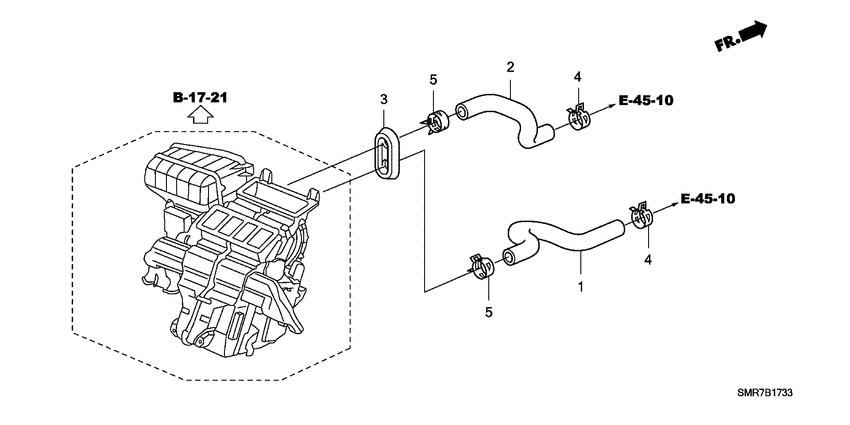 FR.

B-17-21

3

5

2

4

E-45-10

E-45-10

4

1

5

SMR7B1733