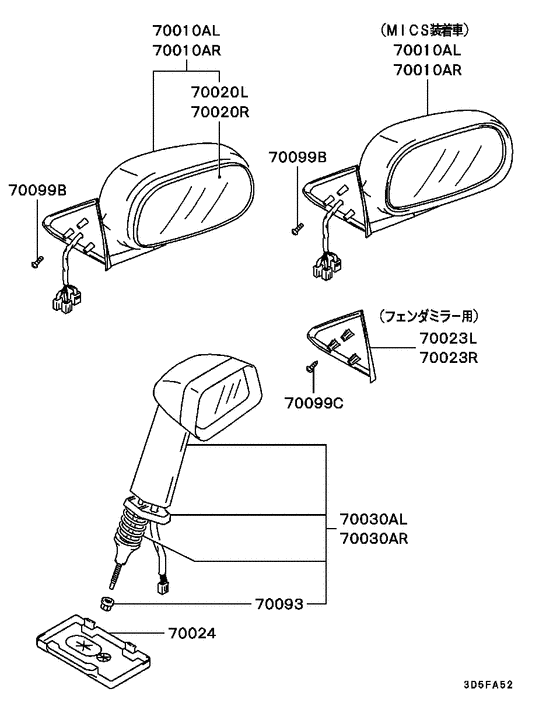 70010AL
70010AR

70020L
70020R

70099B

(MICS装着車)
70010AL
70010AR

70099B

(フェンダミラー用)
70023L
70023R

70099C

70030AL
70030AR

70093

70024

3D5FA52