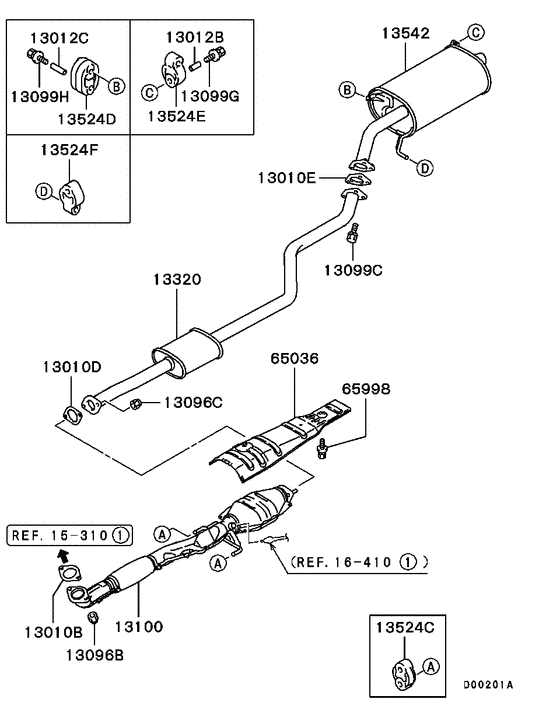 13012C
13099H
B
13524D
13012B
C
13099G
13524E
13524F
D
13542
C
B
D
13010E
13099C
13320
13010D
13096C
65036
65998
REF. 15-310 ①
A
A
(REF. 16-410 ①)
13010B
13100
13096B
13524C
A
D00201A